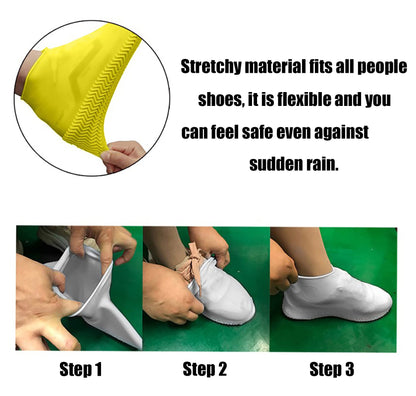 Stretchy material fits all people shoes, it is flexible and you can feel safe even against sudden rain.

Step 1

Step 2

Step 3